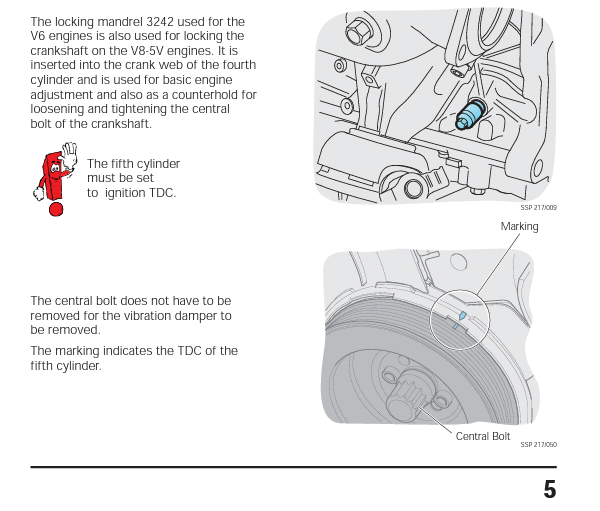 The locking mandrel 3242 used for the V6 engines is also used for locking the crankshaft on the V8-5V engines. It is inserted into the crank web of the fourth cylinder and is used for basic engine adjustment and also as a counterhold for loosening and tightening the central bolt of the crankshaft.

The fifth cylinder must be set to ignition TDC.

SSP 217/009

Marking

The central bolt does not have to be removed for the vibration damper to be removed.

The marking indicates the TDC of the fifth cylinder.

Central Bolt

SSP 217/050

5